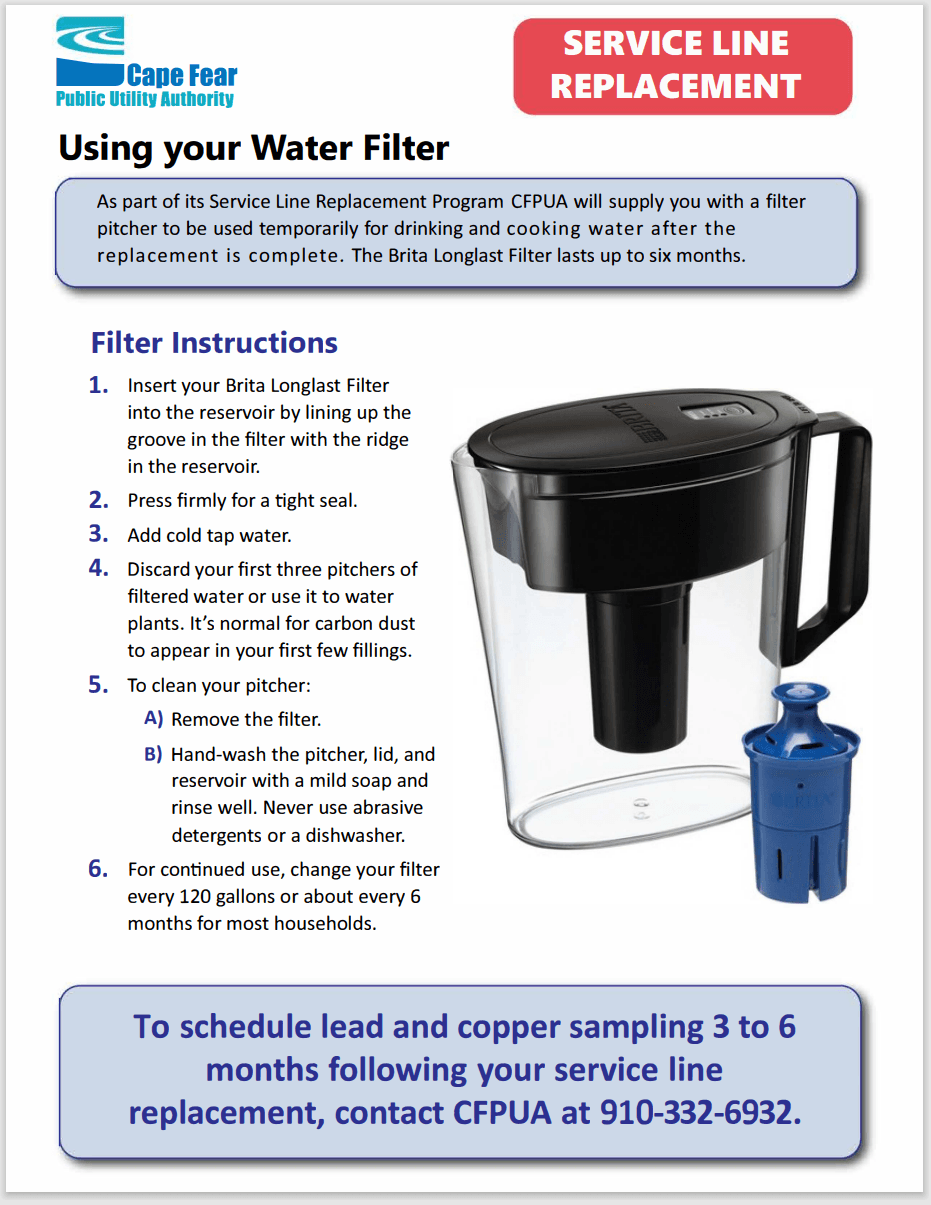 Cape Fear
Public Utility Authority

SERVICE LINE REPLACEMENT

Using your Water Filter

As part of its Service Line Replacement Program CFPUA will supply you with a filter pitcher to be used temporarily for drinking and cooking water after the replacement is complete. The Brita Longlast Filter lasts up to six months.

Filter Instructions

1. Insert your Brita Longlast Filter into the reservoir by lining up the groove in the filter with the ridge in the reservoir.

2. Press firmly for a tight seal.

3. Add cold tap water.

4. Discard your first three pitchers of filtered water or use it to water plants. It's normal for carbon dust to appear in your first few fillings.

5. To clean your pitcher:

A) Remove the filter.

B) Hand-wash the pitcher, lid, and reservoir with a mild soap and rinse well. Never use abrasive detergents or a dishwasher.

6. For continued use, change your filter every 120 gallons or about every 6 months for most households.

BRITA

To schedule lead and copper sampling 3 to 6 months following your service line replacement, contact CFPUA at 910-332-6932.